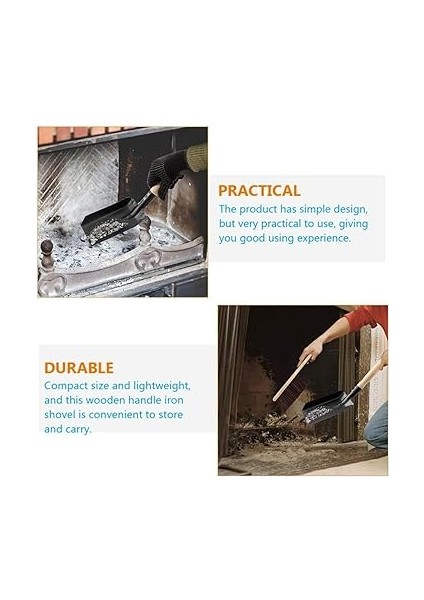 PRACTICAL
The product has simple design, but very practical to use, giving you good using experience.

DURABLE
Compact size and lightweight, and this wooden handle iron shovel is convenient to store and carry.