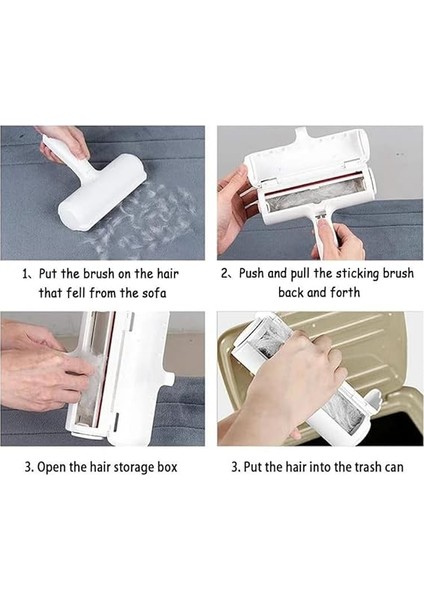 1、Put the brush on the hair that fell from the sofa

2、Push and pull the sticking brush back and forth

3. Open the hair storage box

3. Put the hair into the trash can