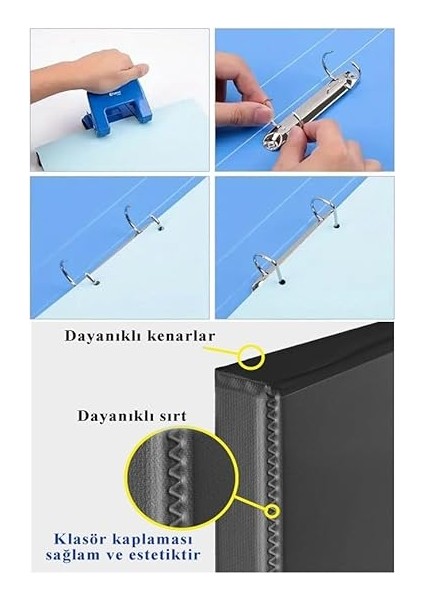 Dayanıklı kenarlar

Dayanıklı sırt

Klasör kaplaması sağlam ve estetiktir