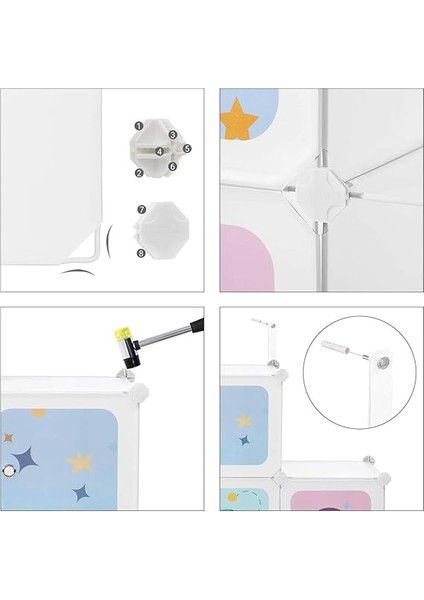 1
3
4
5
2
6
7
8