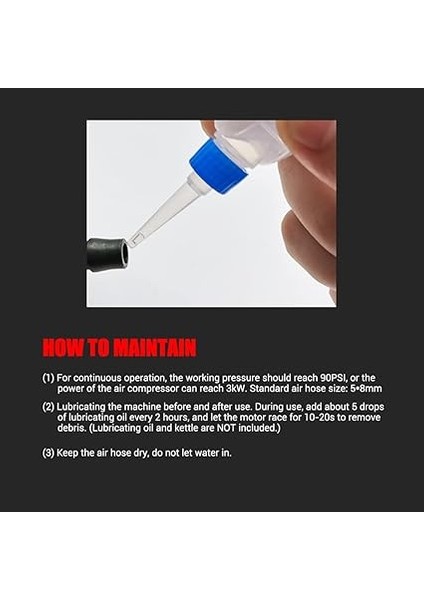 HOW TO MAINTAIN

(1) For continuous operation, the working pressure should reach 90PSI, or the power of the air compressor can reach 3kW. Standard air hose size: 5*8mm

(2) Lubricating the machine before and after use. During use, add about 5 drops of lubricating oil every 2 hours, and let the motor race for 10-20s to remove debris. (Lubricating oil and kettle are NOT included.)

(3) Keep the air hose dry, do not let water in.