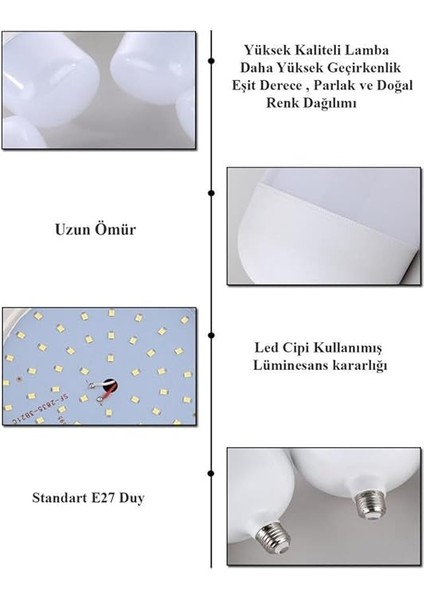 Yüksek Kaliteli Lamba
Daha Yüksek Geçirkenlik
Eşit Derece , Parlak ve Doğal
Renk Dağılımı

Uzun Ömür

SF-2835-3B21C

Led Cipi Kullanımış
Lüminesans kararlığı

Standart E27 Duy