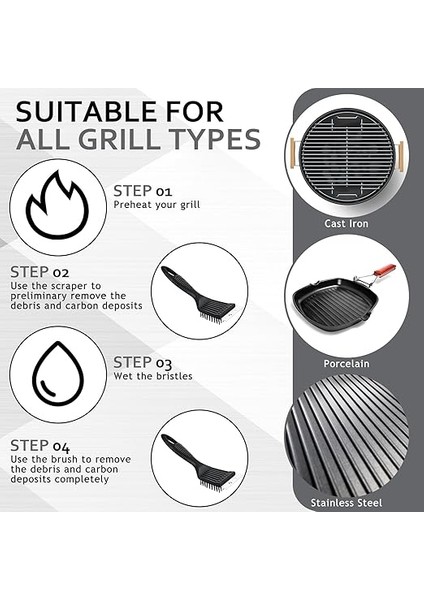 SUITABLE FOR
ALL GRILL TYPES

STEP 01
Preheat your grill

STEP 02
Use the scraper to preliminary remove the debris and carbon deposits

STEP 03
Wet the bristles

STEP 04
Use the brush to remove the debris and carbon deposits completely

Cast Iron

Porcelain

Stainless Steel