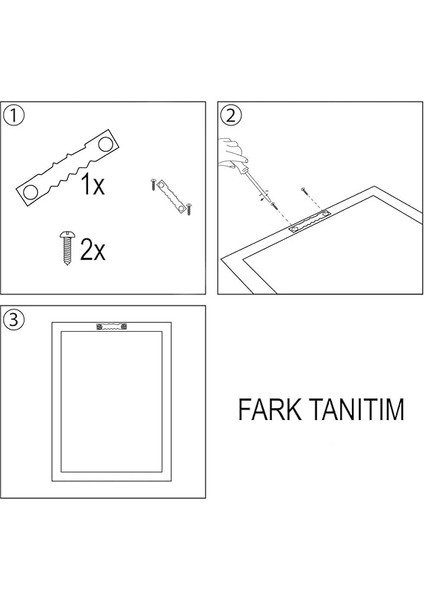 1

1x

2x

2

3

FARK TANITIM