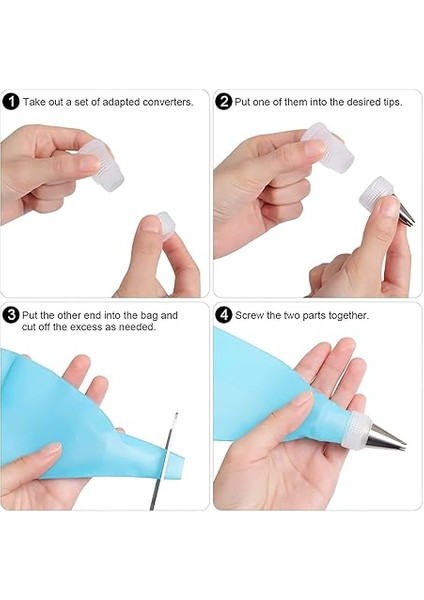 1 Take out a set of adapted converters.

2 Put one of them into the desired tips.

3 Put the other end into the bag and cut off the excess as needed.

4 Screw the two parts together.