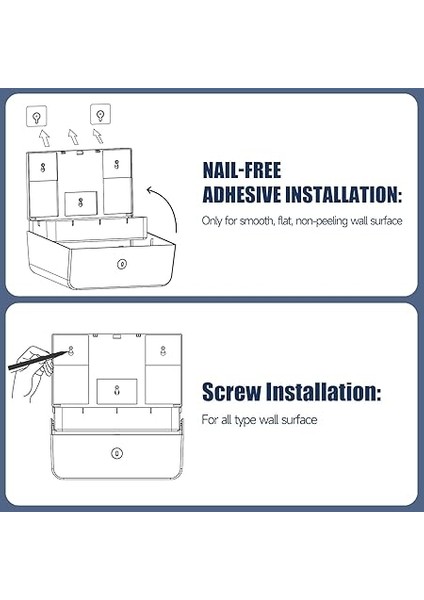 NAIL-FREE
ADHESIVE INSTALLATION:

Only for smooth, flat, non-peeling wall surface

Screw Installation:

For all type wall surface