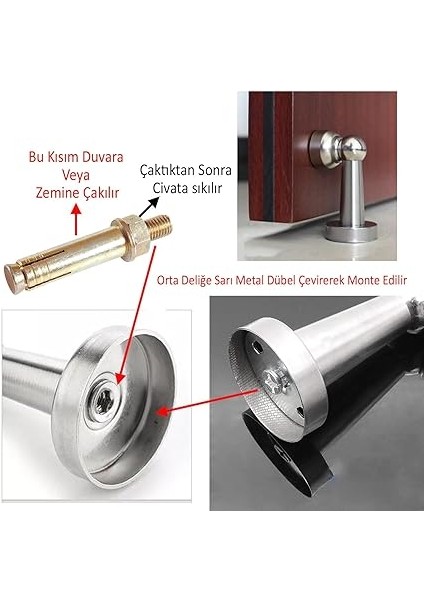 Bu Kısım Duvara Veya Zemine Çakılır

Çaktıktan Sonra Civata sıkılır

Orta Deliğe Sarı Metal Dübel Çevirerek Monte Edilir