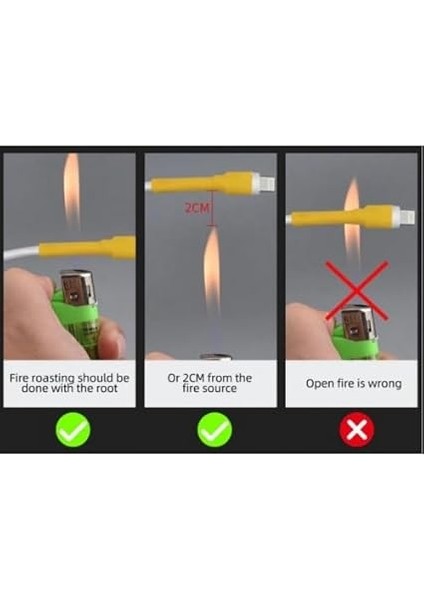 2CM

Fire roasting should be done with the root

Or 2CM from the fire source

Open fire is wrong