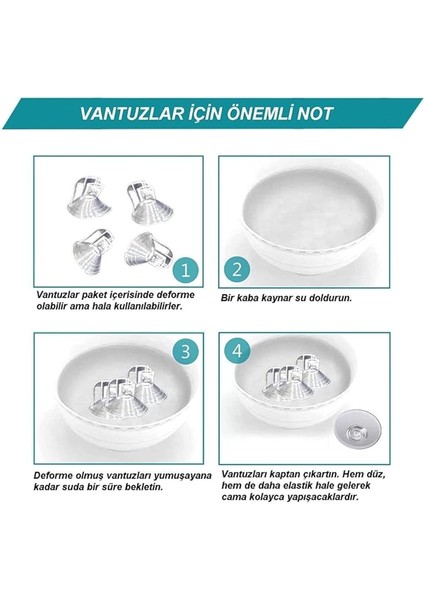 VANTUZLAR İÇİN ÖNEMLİ NOT

1

Vantuzlar paket içerisinde deforme olabilir ama hala kullanılabilirler.

2

Bir kaba kaynar su doldurun.

3

Deforme olmuş vantuzları yumuşayana kadar suda bir süre bekletin.

4

Vantuzları kaptan çıkartın. Hem düz, hem de daha elastik hale gelerek cama kolayca yapışacaklardır.