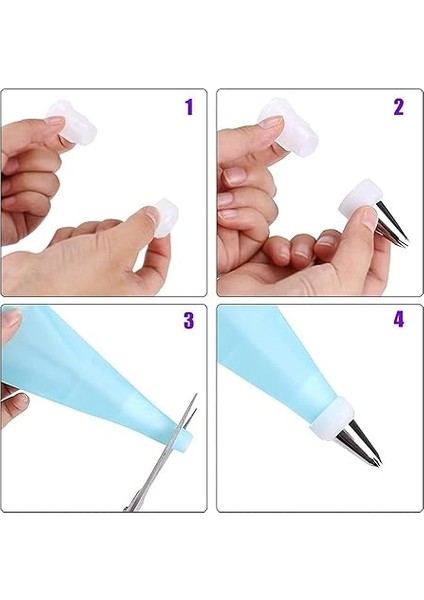 1

2

3

4