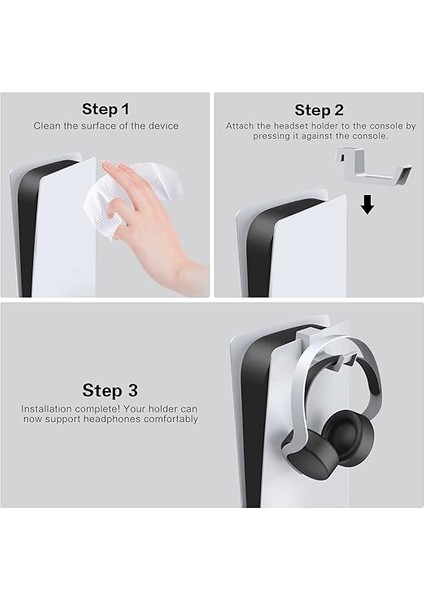 Step 1
Clean the surface of the device

Step 2
Attach the headset holder to the console by pressing it against the console.

Step 3
Installation complete! Your holder can now support headphones comfortably