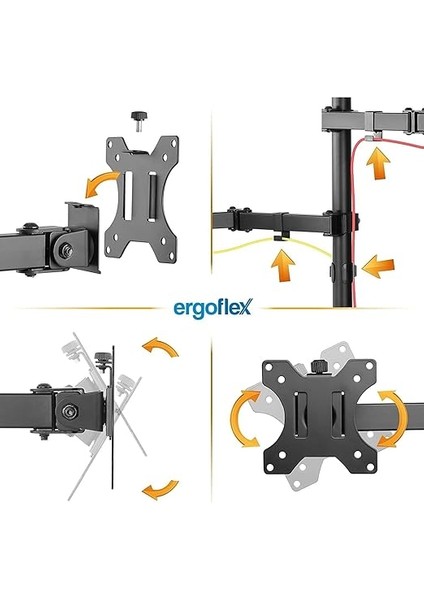 ergoflex