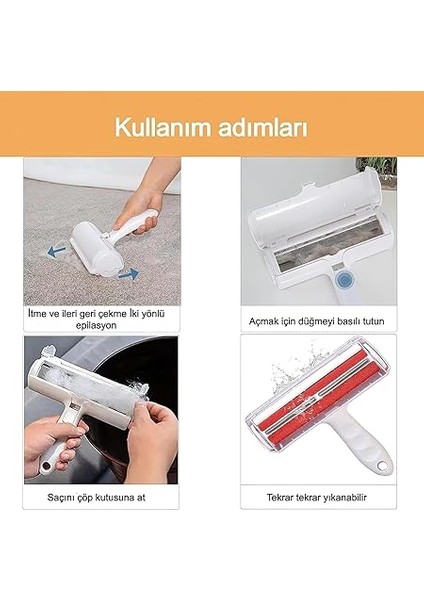 Kullanım adımları

İtme ve ileri geri çekme İki yönlü epilasyon

Açmak için düğmeyi basılı tutun

Saçını çöp kutusuna at

Tekrar tekrar yıkanabilir