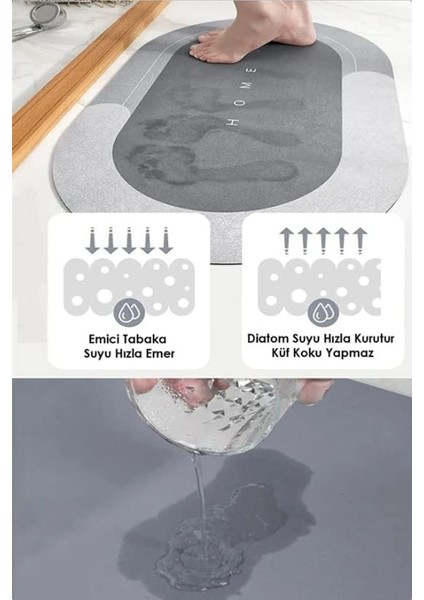 HOME

Emici Tabaka
Suyu Hızla Emer

Diatom Suyu Hızla Kurutur
Küf Koku Yapmaz