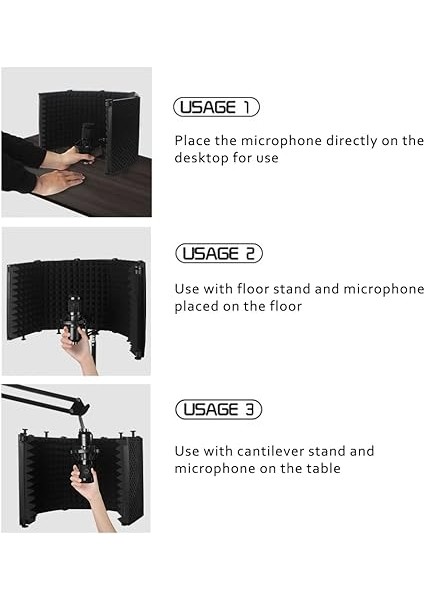 USAGE 1

Place the microphone directly on the desktop for use

USAGE 2

Use with floor stand and microphone placed on the floor

USAGE 3

Use with cantilever stand and microphone on the table