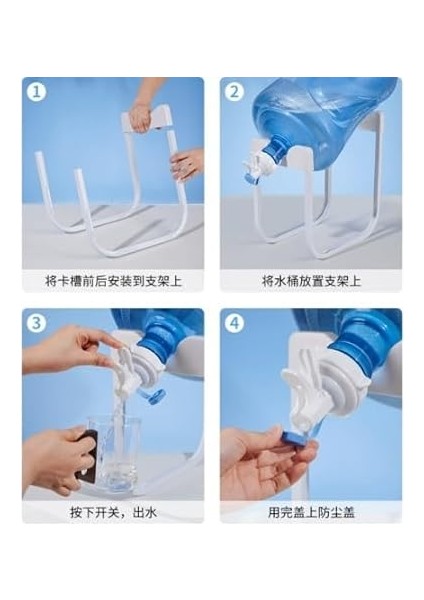 1

将卡槽前后安装到支架上

2

将水桶放置支架上

3

按下开关，出水

4

用完盖上防尘盖