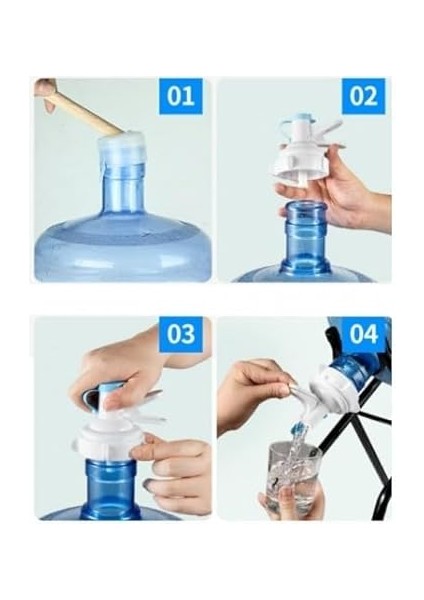 01

02

03

04