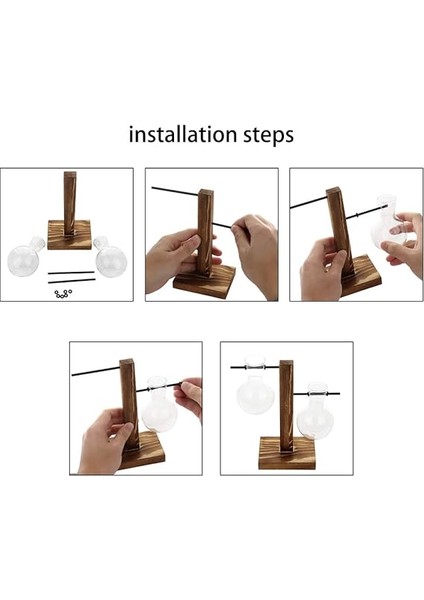 installation steps