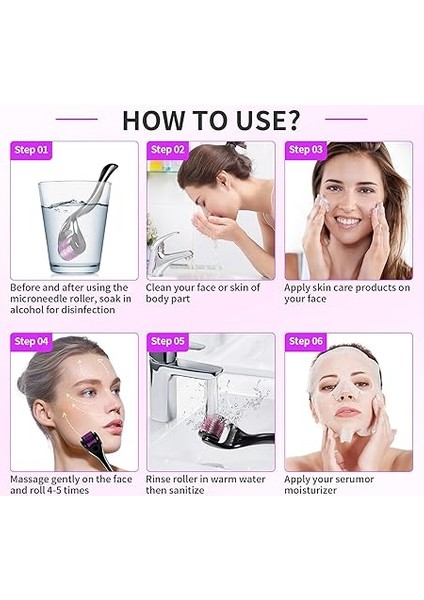 HOW TO USE?

Step 01

Before and after using the microneedle roller, soak in alcohol for disinfection

Step 02

Clean your face or skin of body part

Step 03

Apply skin care products on your face

Step 04

Massage gently on the face and roll 4-5 times

Step 05

Rinse roller in warm water then sanitize

Step 06

Apply your serumor moisturizer