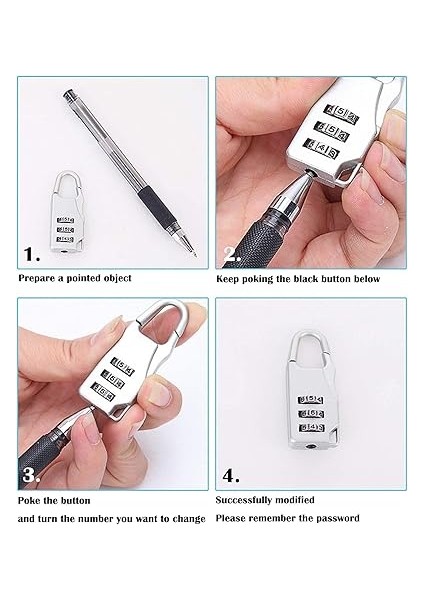 1.

Prepare a pointed object

2.

Keep poking the black button below

3.

Poke the button

and turn the number you want to change

4.

Successfully modified

Please remember the password