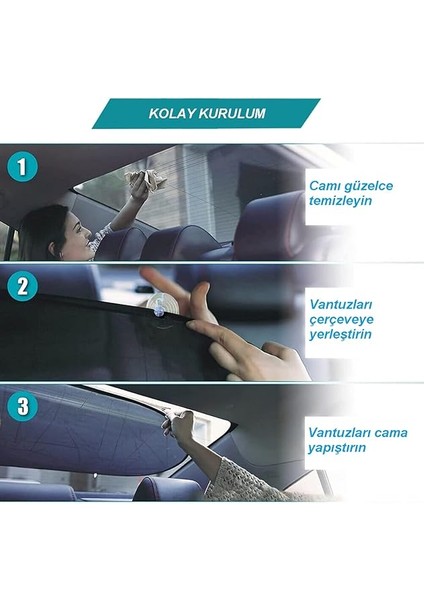 KOLAY KURULUM

1

Camı güzelce temizleyin

2

Vantuzları çerçeveye yerleştirin

3

Vantuzları cama yapıştırın