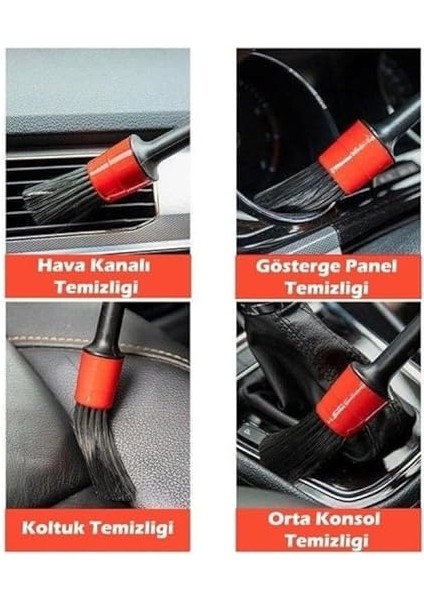 Hava Kanalı Temizligi

Gösterge Panel Temizligi

Koltuk Temizligi

Orta Konsol Temizligi