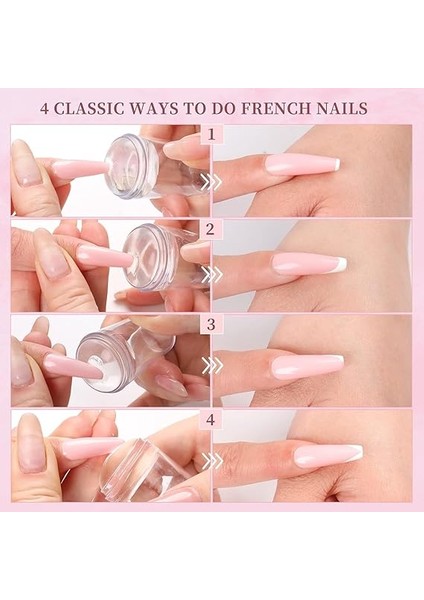 4 CLASSIC WAYS TO DO FRENCH NAILS

1

2

3

4