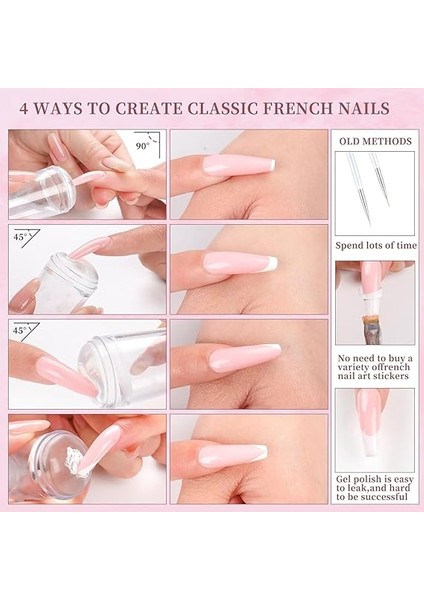 4 WAYS TO CREATE CLASSIC FRENCH NAILS

90°

45°

45°

OLD METHODS

Spend lots of time

No need to buy a variety offrench nail art stickers

Gel polish is easy to leak,and hard to be successful