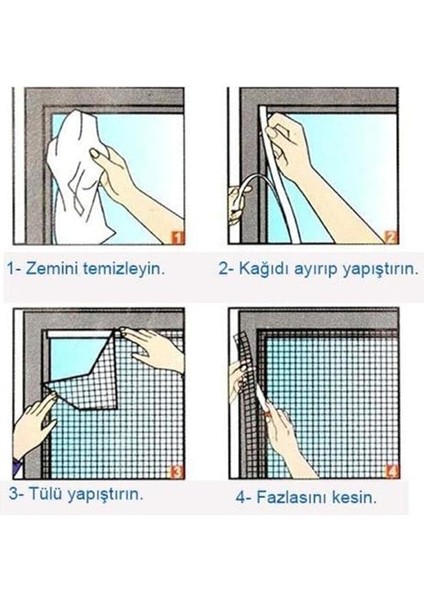 1

1- Zemini temizleyin.

2

2- Kağıdı ayırıp yapıştırın.

3

3- Tülü yapıştırın.

4

4- Fazlasını kesin.