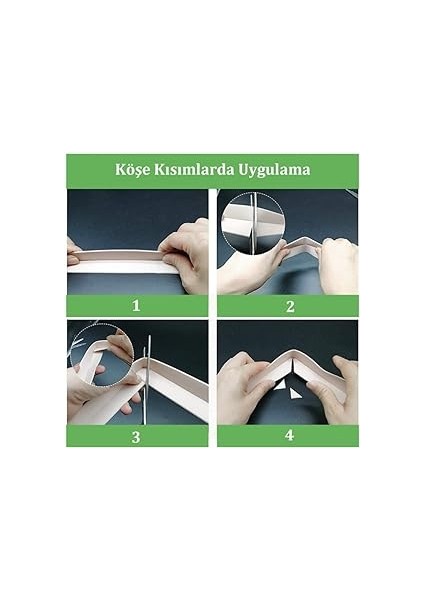 Köşe Kısımlarda Uygulama

1

2

3

4