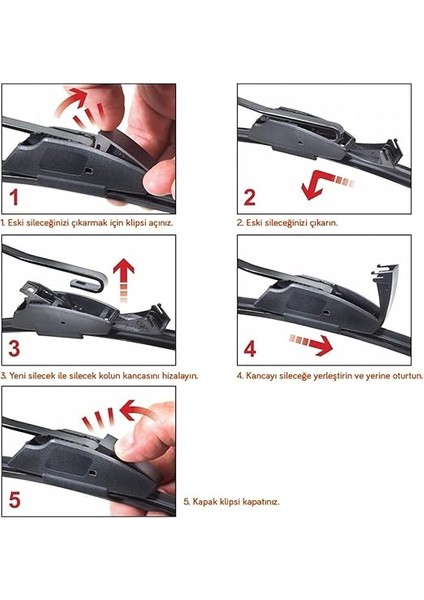 1

1. Eski sileceğinizi çıkarmak için klipsi açınız.

2

2. Eski sileceğinizi çıkarın.

3

3. Yeni silecek ile silecek kolun kancasını hizalayın.

4

4. Kancayı sileceğe yerleştirin ve yerine oturtun.

5

5. Kapak klipsi kapatınız.