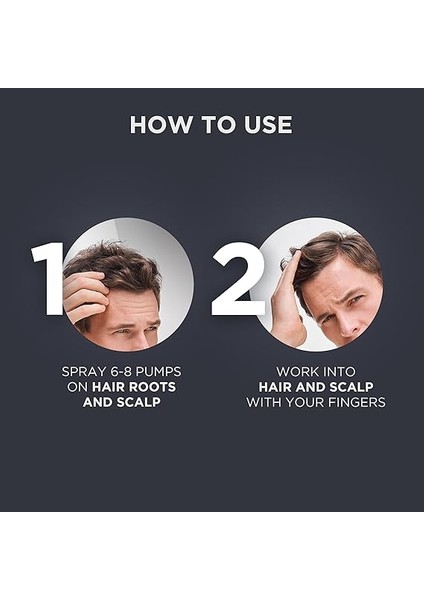 HOW TO USE

1

SPRAY 6-8 PUMPS ON HAIR ROOTS AND SCALP

2

WORK INTO HAIR AND SCALP WITH YOUR FINGERS