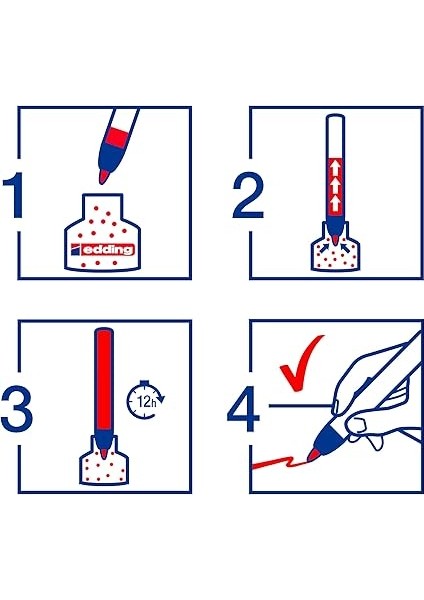 1

edding

2

3

12h

4