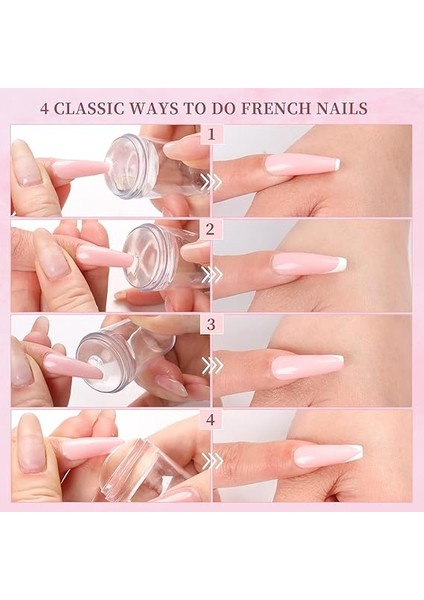 4 CLASSIC WAYS TO DO FRENCH NAILS

1

2

3

4