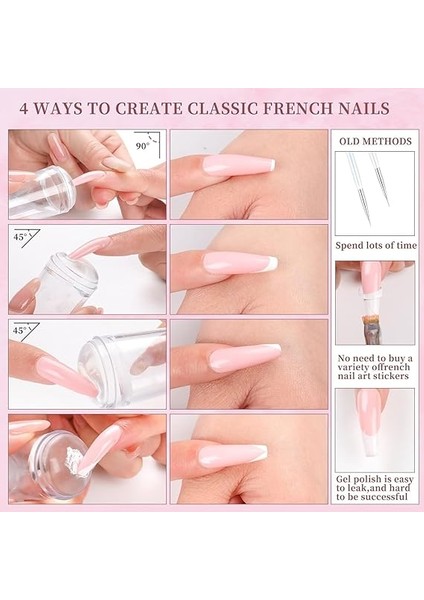 4 WAYS TO CREATE CLASSIC FRENCH NAILS

90°

45°

45°

OLD METHODS

Spend lots of time

No need to buy a variety offrench nail art stickers

Gel polish is easy to leak,and hard to be successful