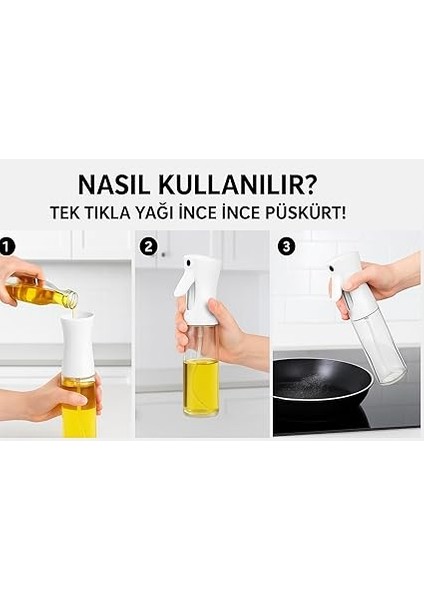 NASIL KULLANILIR?
TEK TIKLA YAĞI İNCE İNCE PÜSKÜRT!

1

2

3