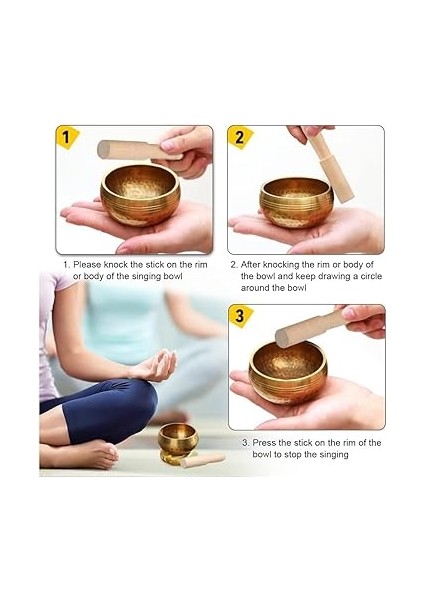 1

2

1. Please knock the stick on the rim or body of the singing bowl

2. After knocking the rim or body of the bowl and keep drawing a circle around the bowl

3

3. Press the stick on the rim of the bowl to stop the singing