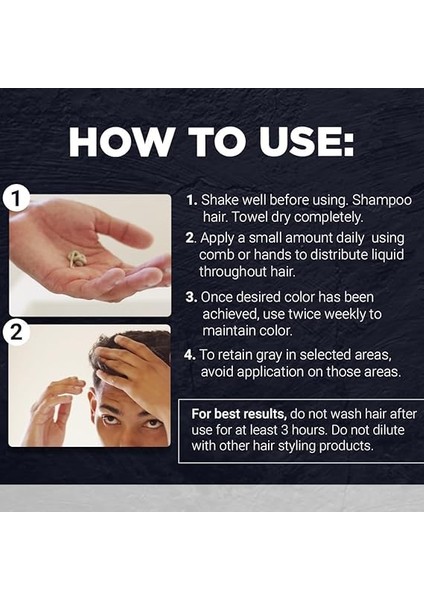 HOW TO USE:

1

2

1. Shake well before using. Shampoo hair. Towel dry completely.

2. Apply a small amount daily using comb or hands to distribute liquid throughout hair.

3. Once desired color has been achieved, use twice weekly to maintain color.

4. To retain gray in selected areas, avoid application on those areas.

For best results, do not wash hair after use for at least 3 hours. Do not dilute with other hair styling products.