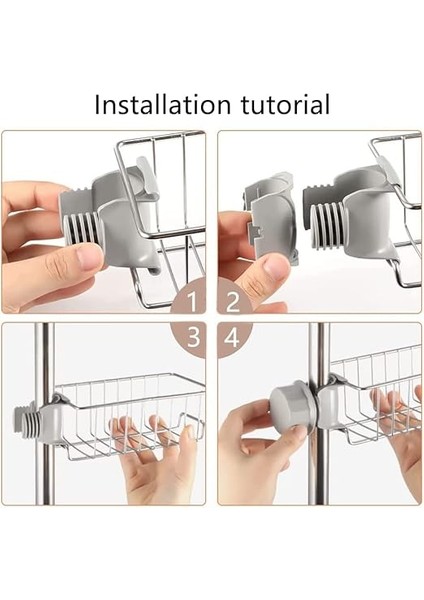 Installation tutorial

1

2

3

4