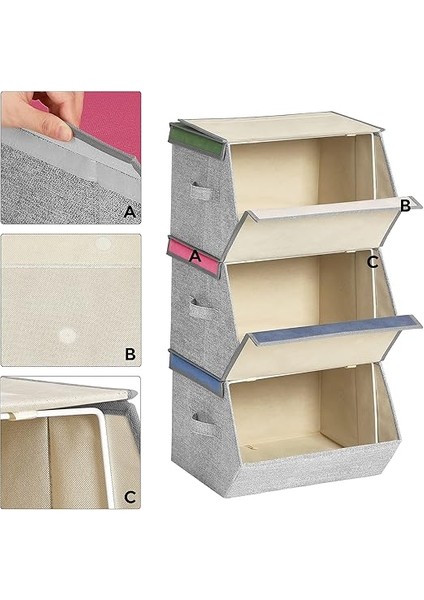 A

B

C

B

A

C