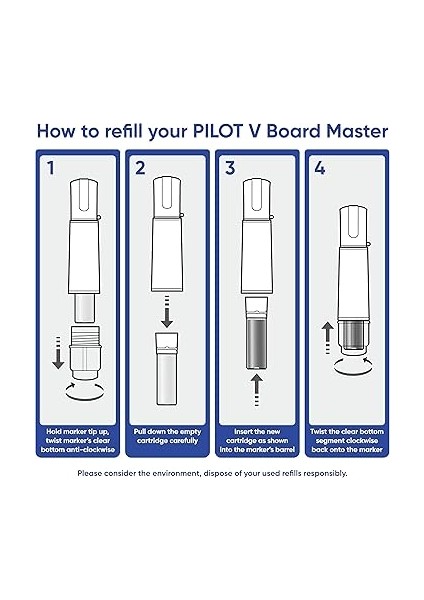 How to refill your PILOT V Board Master

1

Hold marker tip up, twist marker's clear bottom anti-clockwise

2

Pull down the empty cartridge carefully

3

Insert the new cartridge as shown into the marker's barrel

4

Twist the clear bottom segment clockwise back onto the marker

Please consider the environment, dispose of your used refills responsibly.