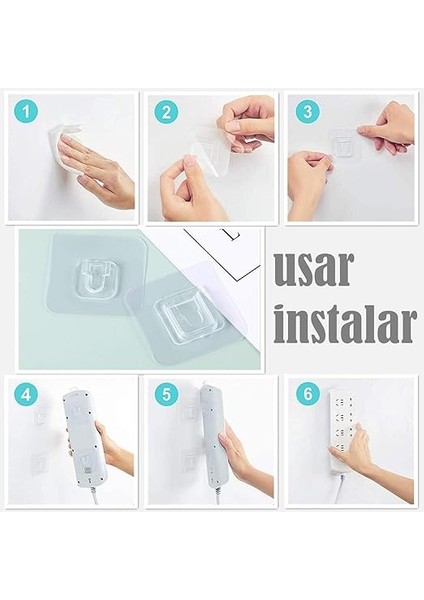 1

2

3

usar instalar

4

5

6