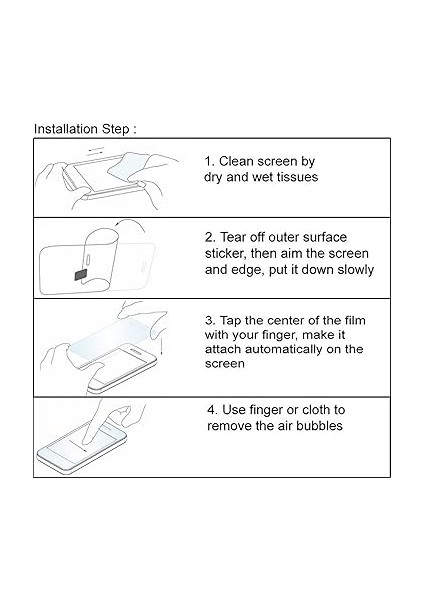 Installation Step :

1. Clean screen by dry and wet tissues

2. Tear off outer surface sticker, then aim the screen and edge, put it down slowly

3. Tap the center of the film with your finger, make it attach automatically on the screen

4. Use finger or cloth to remove the air bubbles