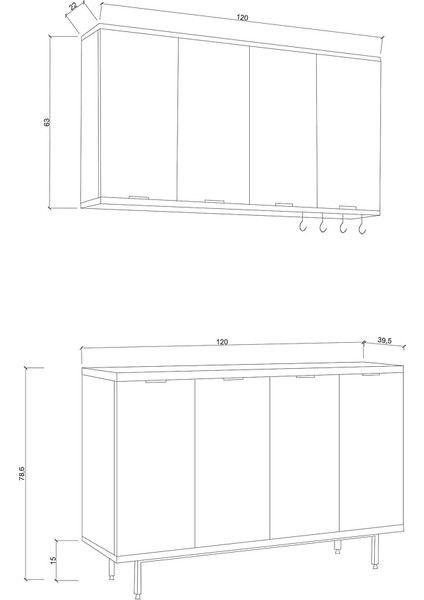 22
120
63
120
39,5
78,6
15