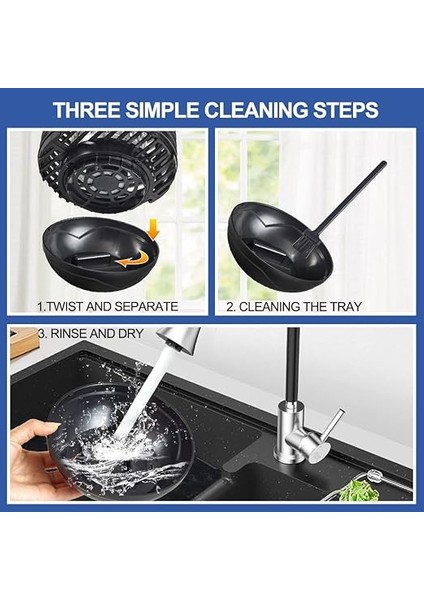 THREE SIMPLE CLEANING STEPS

1.TWIST AND SEPARATE

2. CLEANING THE TRAY

3. RINSE AND DRY