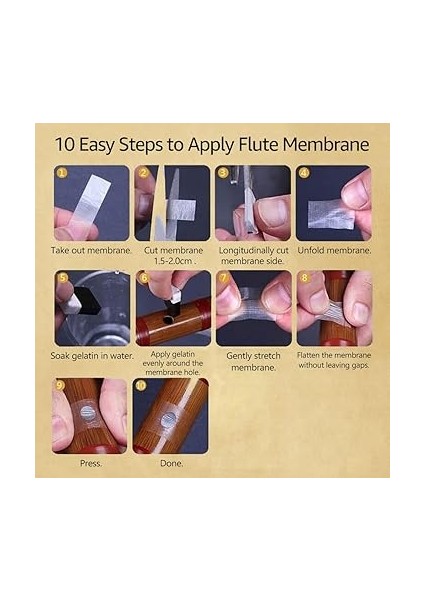 10 Easy Steps to Apply Flute Membrane

1
Take out membrane.

2
Cut membrane 1.5-2.0cm .

3
Longitudinally cut membrane side.

4
Unfold membrane.

5
Soak gelatin in water.

6
Apply gelatin evenly around the membrane hole.

7
Gently stretch membrane.

8
Flatten the membrane without leaving gaps.

9
Press.

10
Done.