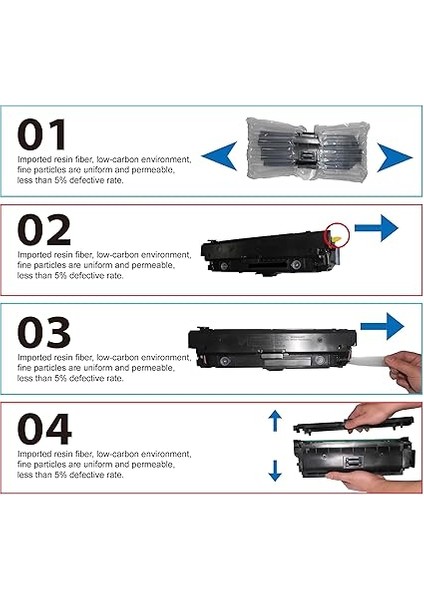 01
Imported resin fiber, low-carbon environment, fine particles are uniform and permeable, less than 5% defective rate.

02
Imported resin fiber, low-carbon environment, fine particles are uniform and permeable, less than 5% defective rate.

03
Imported resin fiber, low-carbon environment, fine particles are uniform and permeable, less than 5% defective rate.

04
Imported resin fiber, low-carbon environment, fine particles are uniform and permeable, less than 5% defective rate.