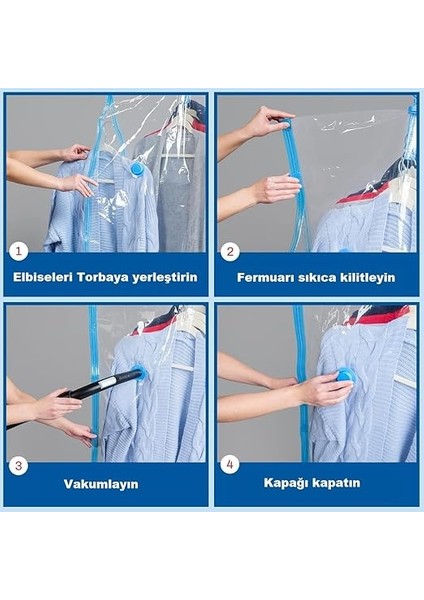 1
Elbiseleri Torbaya yerleştirin

2
Fermuarı sıkıca kilitleyin

3
Vakumlayın

4
Kapağı kapatın