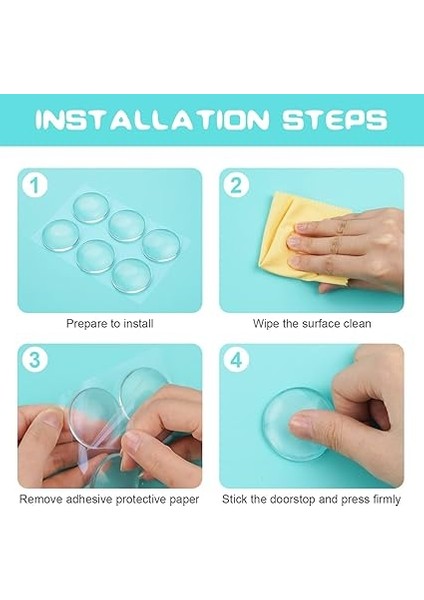 INSTALLATION STEPS

1

Prepare to install

2

Wipe the surface clean

3

Remove adhesive protective paper

4

Stick the doorstop and press firmly