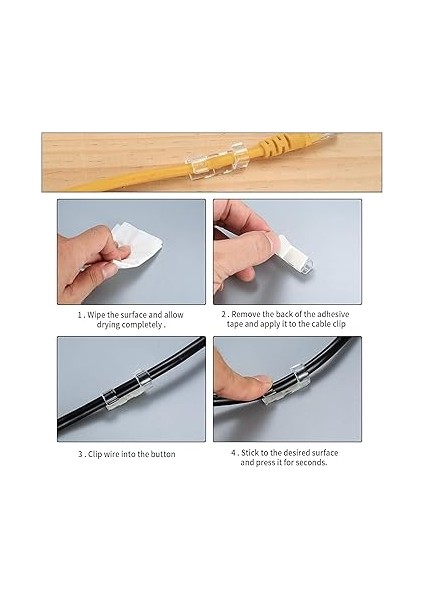 1 . Wipe the surface and allow drying completely .

2 . Remove the back of the adhesive tape and apply it to the cable clip

3 . Clip wire into the button

4 . Stick to the desired surface and press it for seconds.